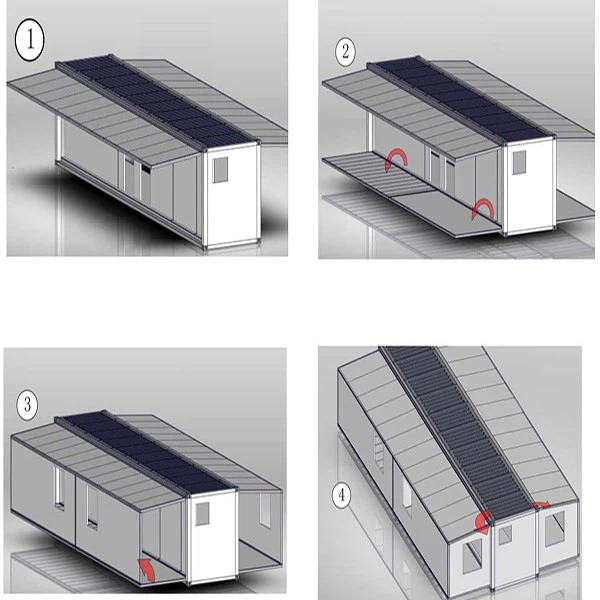 1

2

3

4